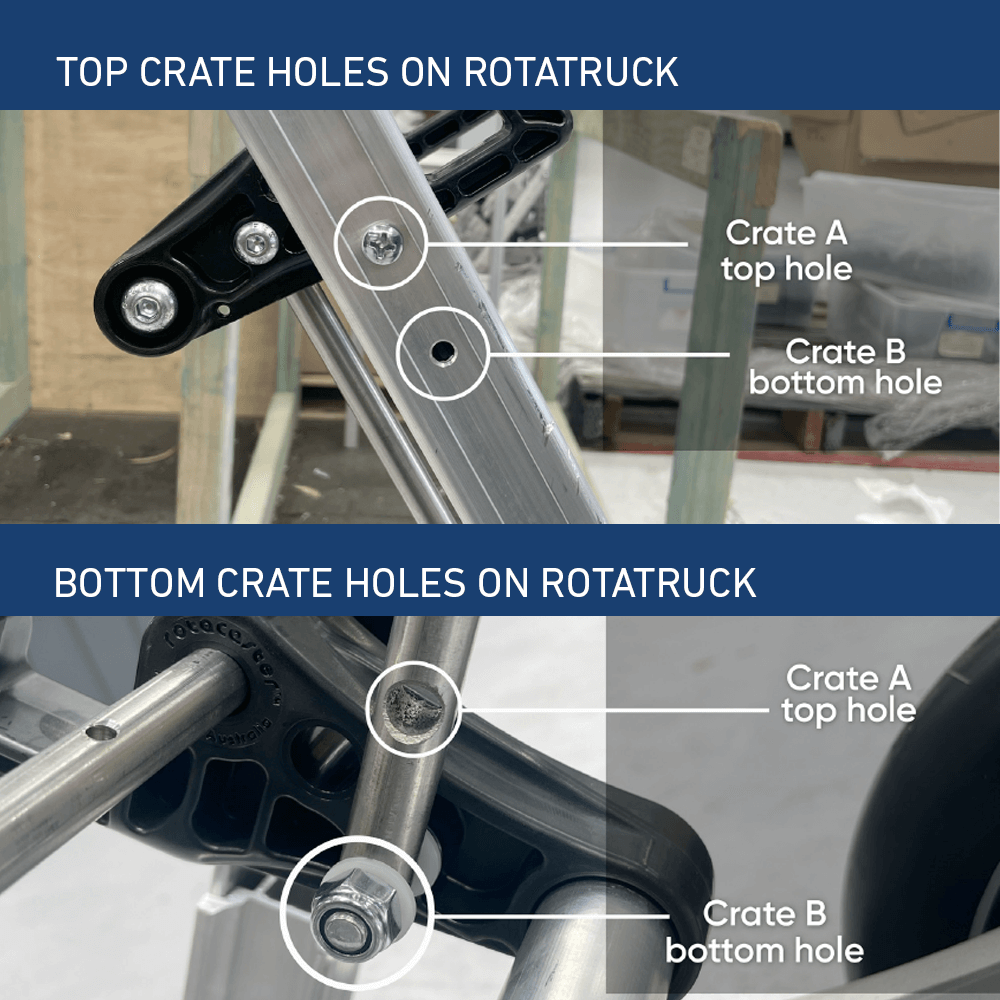 TOP CRATE HOLES ON ROTATRUCK

Crate A
top hole

Crate B
bottom hole

BOTTOM CRATE HOLES ON ROTATRUCK

rotacaster
australia

Crate A
top hole

Crate B
bottom hole