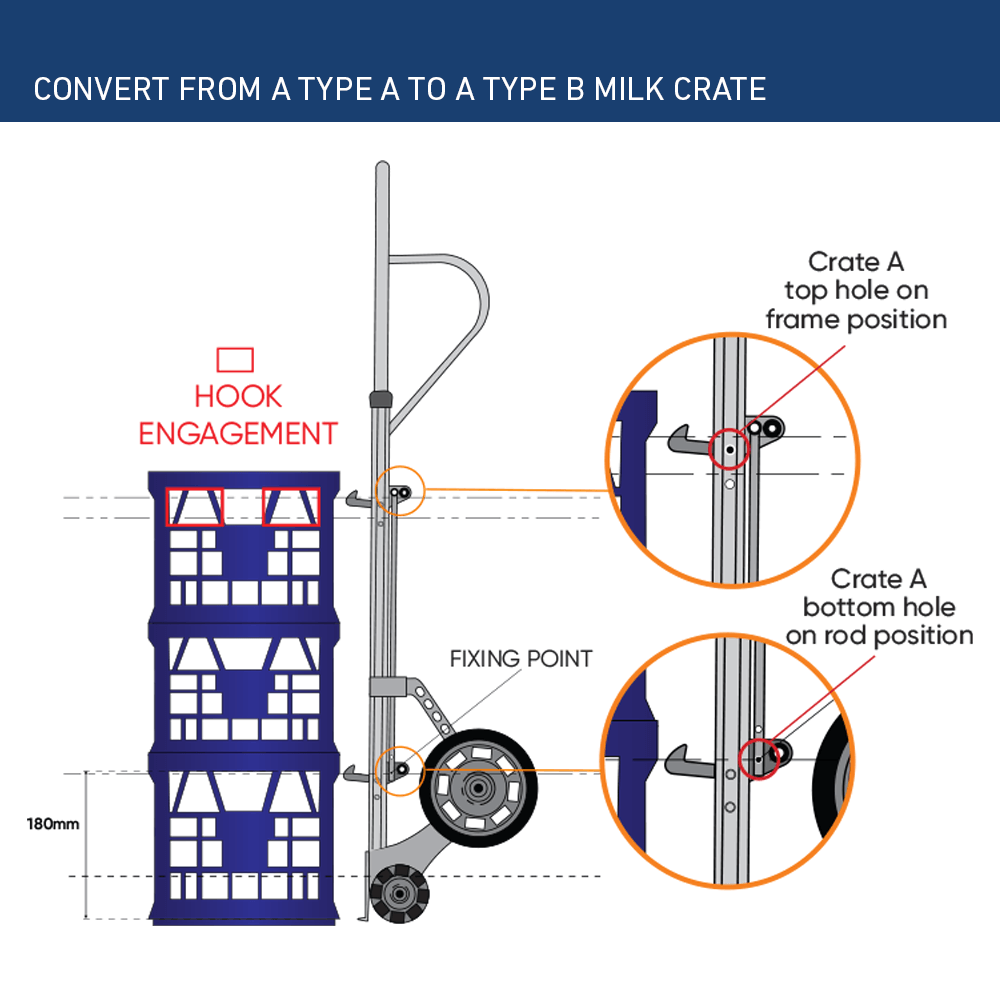 CONVERT FROM A TYPE A TO A TYPE B MILK CRATE

HOOK ENGAGEMENT

Crate A top hole on frame position

Crate A bottom hole on rod position

FIXING POINT

180mm