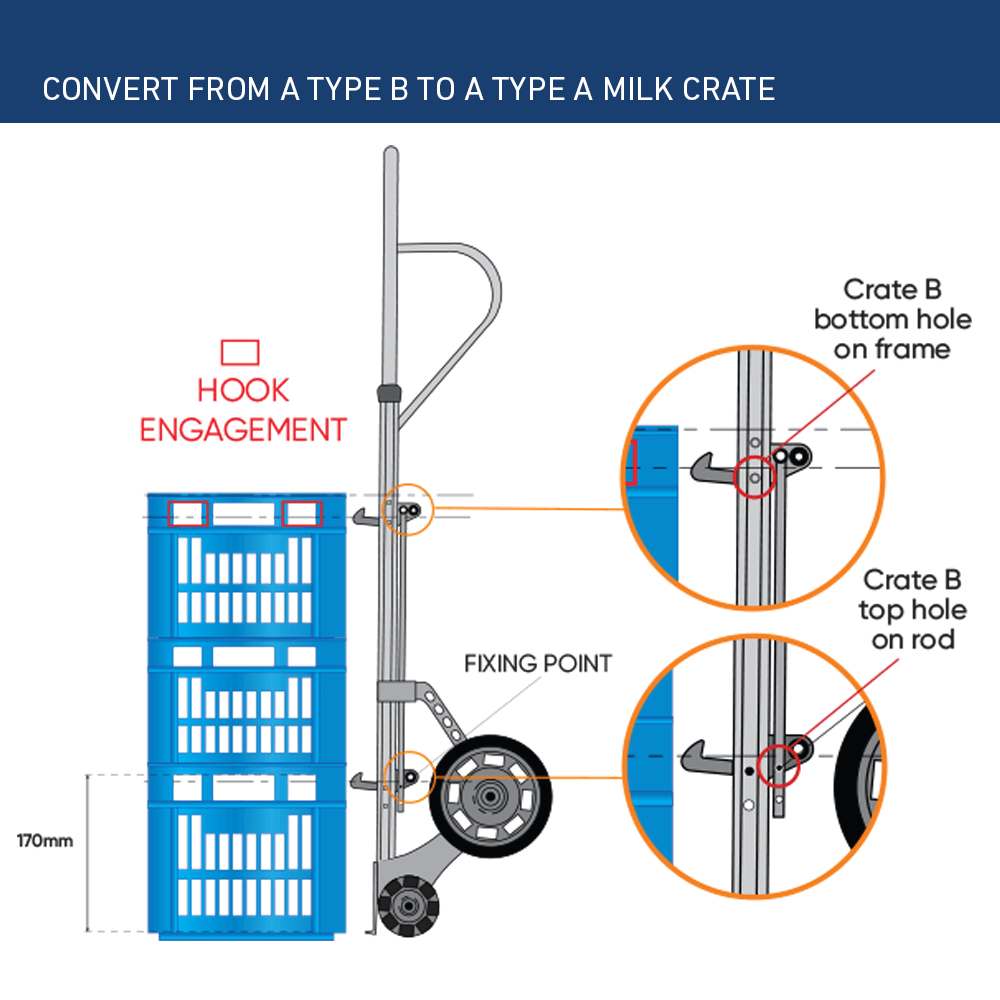 CONVERT FROM A TYPE B TO A TYPE A MILK CRATE

HOOK ENGAGEMENT

Crate B bottom hole on frame

Crate B top hole on rod

FIXING POINT

170mm