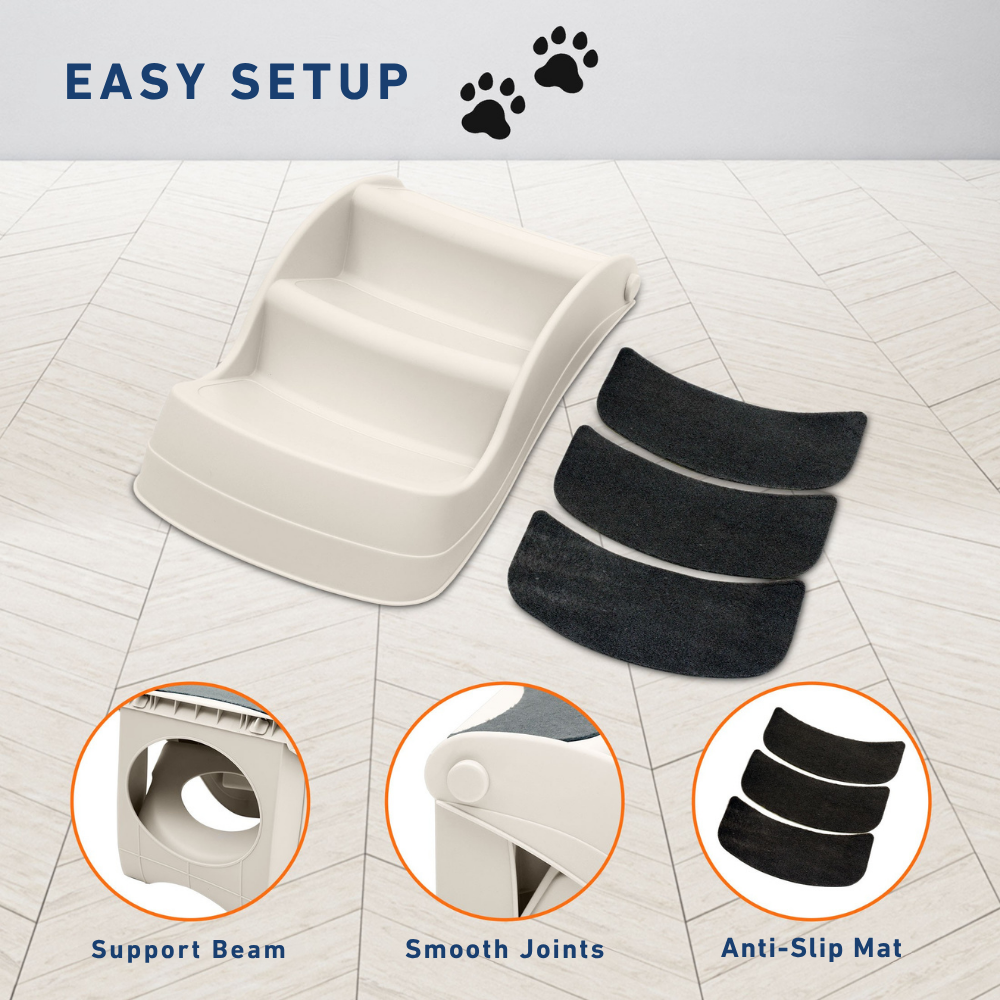 EASY SETUP

Support Beam

Smooth Joints

Anti-Slip Mat