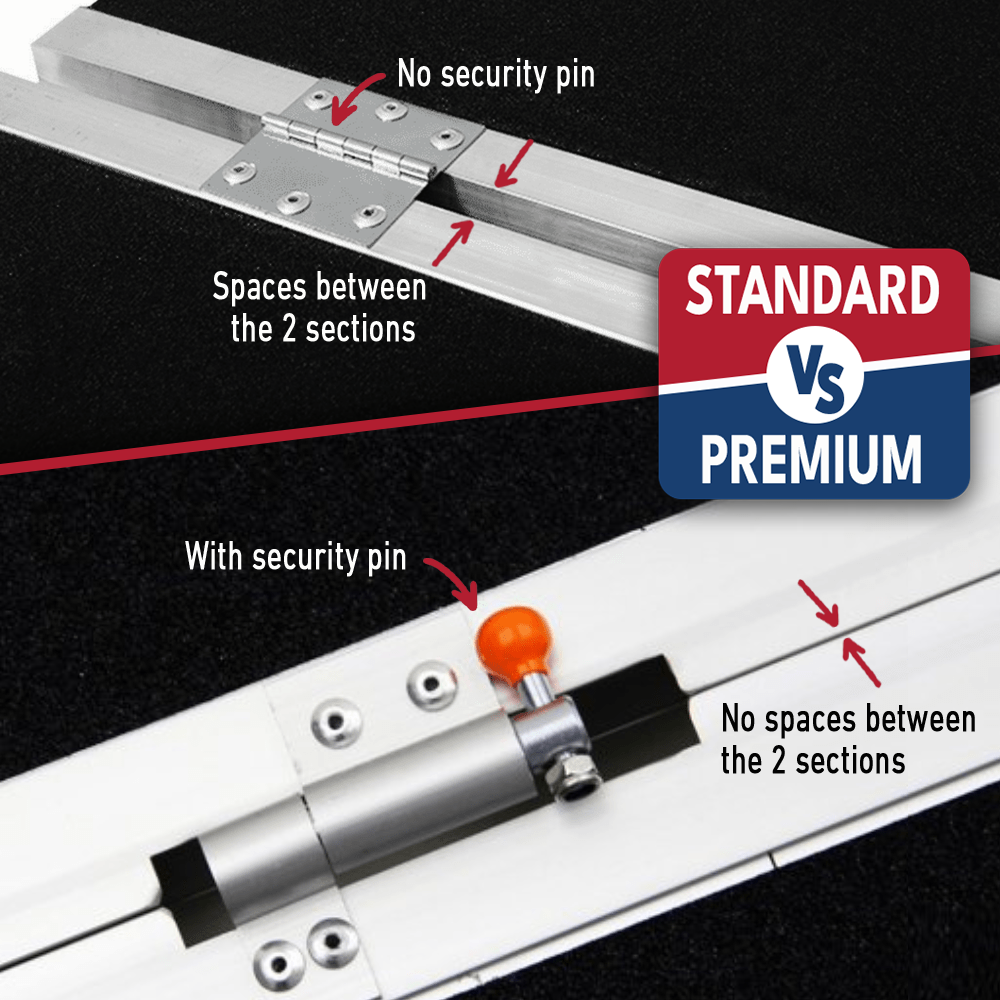 No security pin

Spaces between the 2 sections

STANDARD

VS

PREMIUM

With security pin

No spaces between the 2 sections