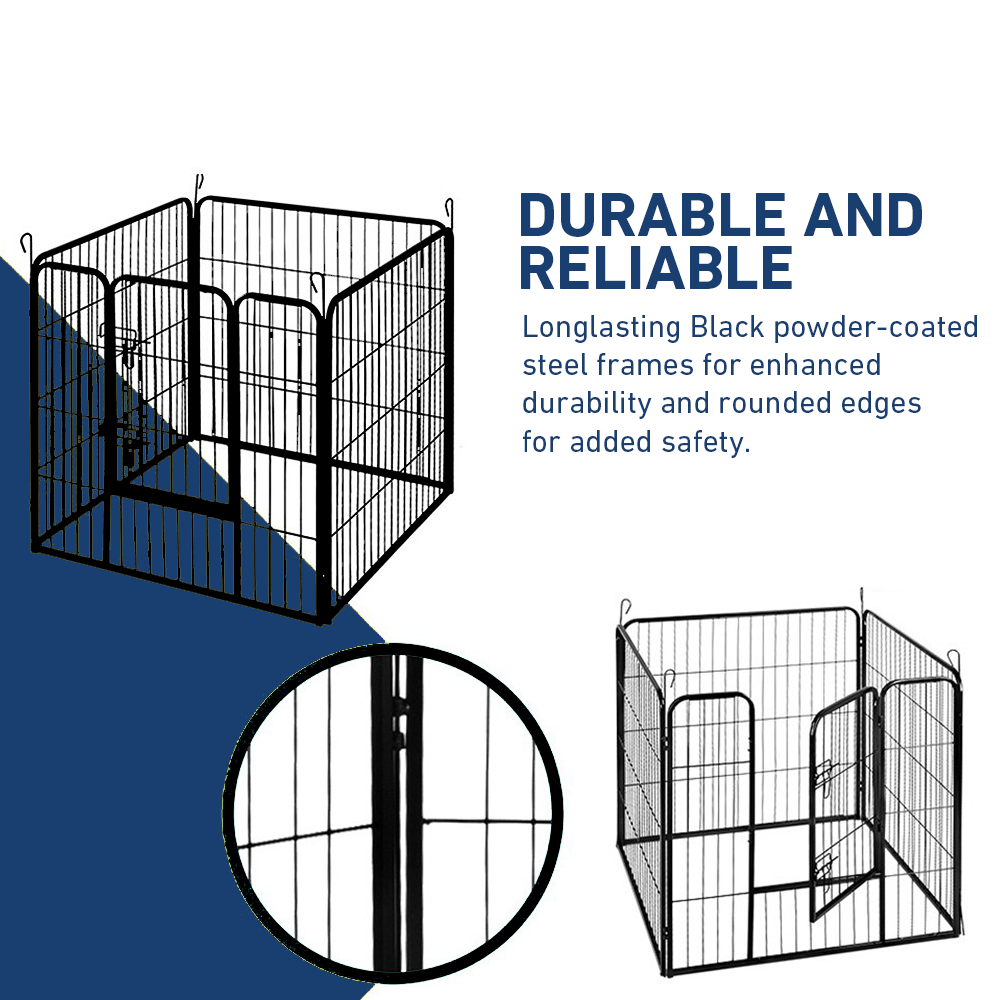 DURABLE AND RELIABLE

Longlasting Black powder-coated steel frames for enhanced durability and rounded edges for added safety.