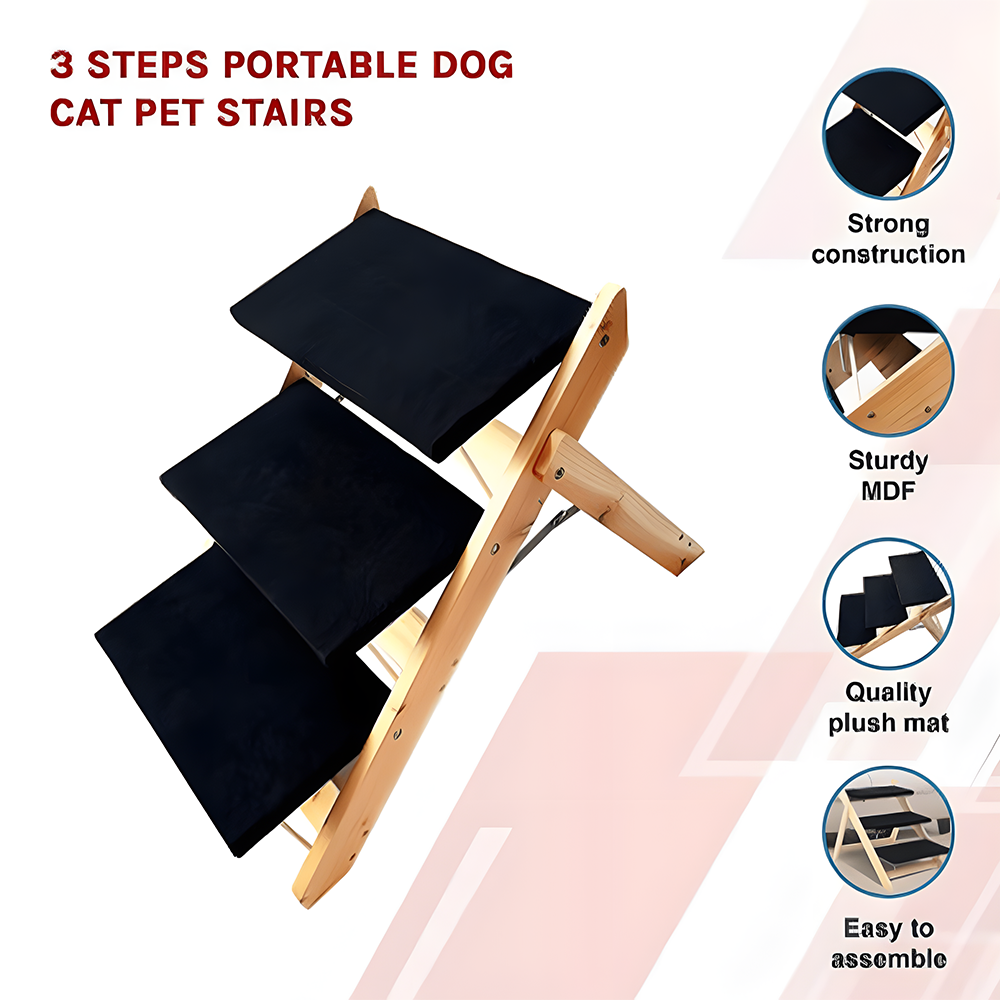 3 STEPS PORTABLE DOG CAT PET STAIRS

Strong construction

Sturdy MDF

Quality plush mat

Easy to assemble