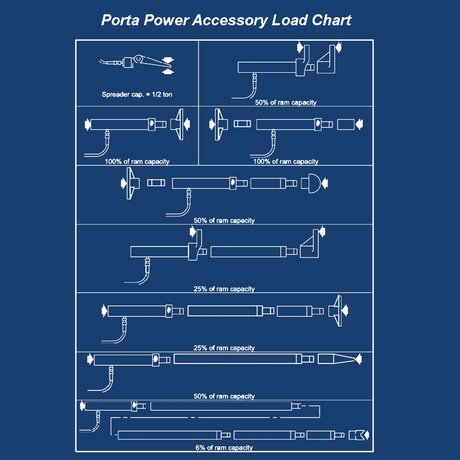 Porta Power Accessory Load Chart

Spreader cap. = 1/2 ton

50% of ram capacity

100% of ram capacity

100% of ram capacity

50% of ram capacity

25% of ram capacity

25% of ram capacity

50% of ram capacity

6% of ram capacity