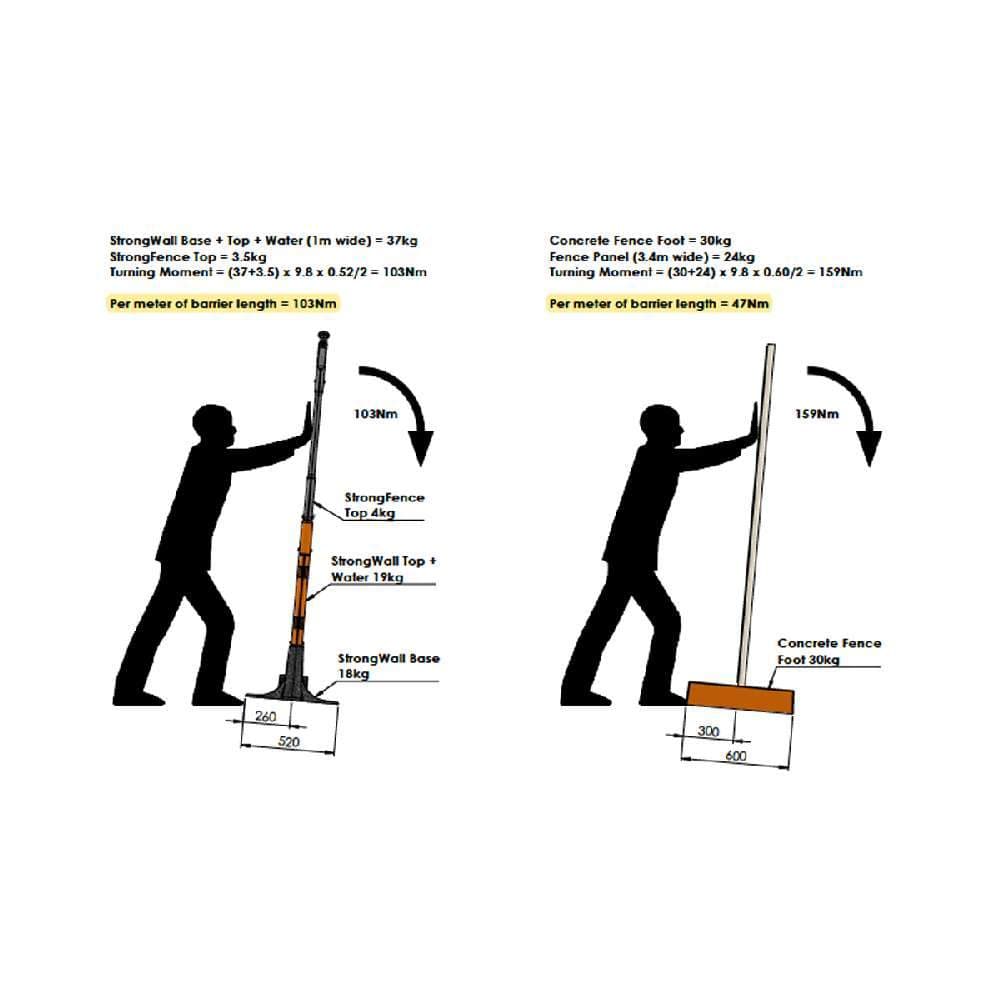 StrongWall Base + Top + Water (1m wide) = 37kg
StrongFence Top = 3.5kg
Turning Moment = (37+3.5) x 9.8 x 0.52/2 = 103Nm

Per meter of barrier length = 103Nm

103Nm

StrongFence Top 4kg

StrongWall Top + Water 19kg

StrongWall Base 18kg

260

520

Concrete Fence Foot = 30kg
Fence Panel (3.4m wide) = 24kg
Turning Moment = (30+24) x 9.8 x 0.60/2 = 159Nm

Per meter of barrier length = 47Nm

159Nm

Concrete Fence Foot 30kg

300

600