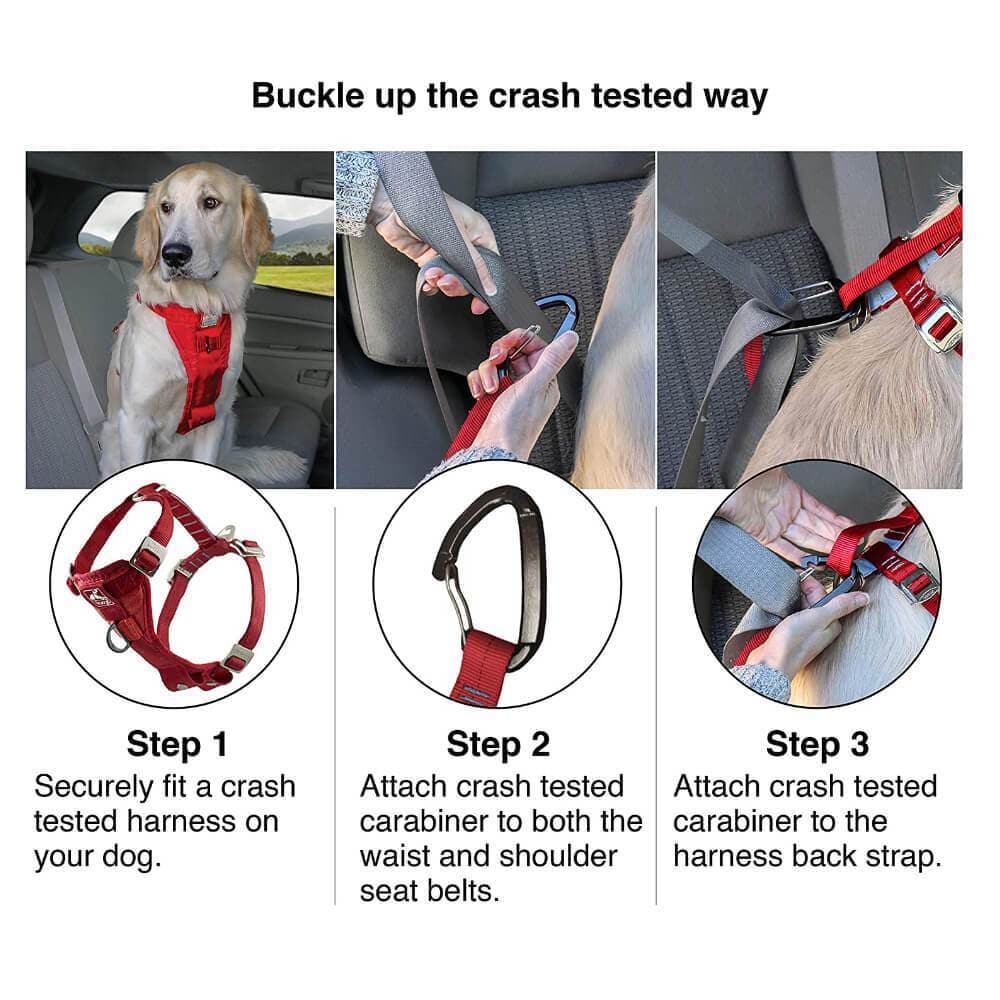 Buckle up the crash tested way

Step 1
Securely fit a crash tested harness on your dog.

Step 2
Attach crash tested carabiner to both the waist and shoulder seat belts.

Step 3
Attach crash tested carabiner to the harness back strap.