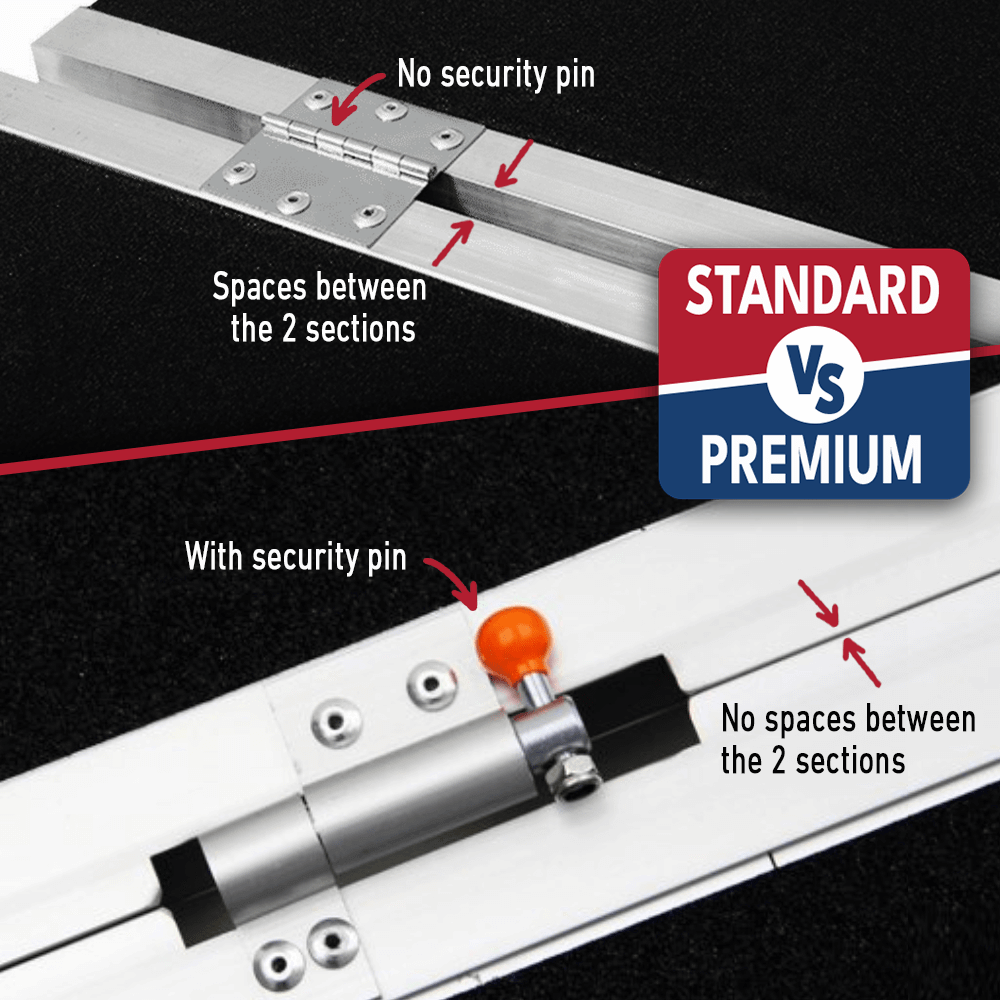 No security pin

Spaces between the 2 sections

STANDARD
VS
PREMIUM

With security pin

No spaces between the 2 sections