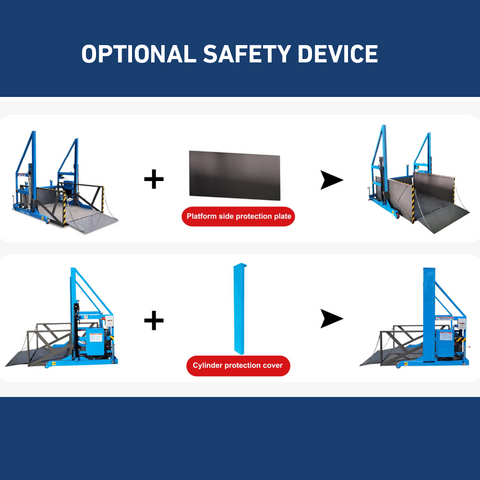 OPTIONAL SAFETY DEVICE

+

Platform side protection plate

+

Cylinder protection cover